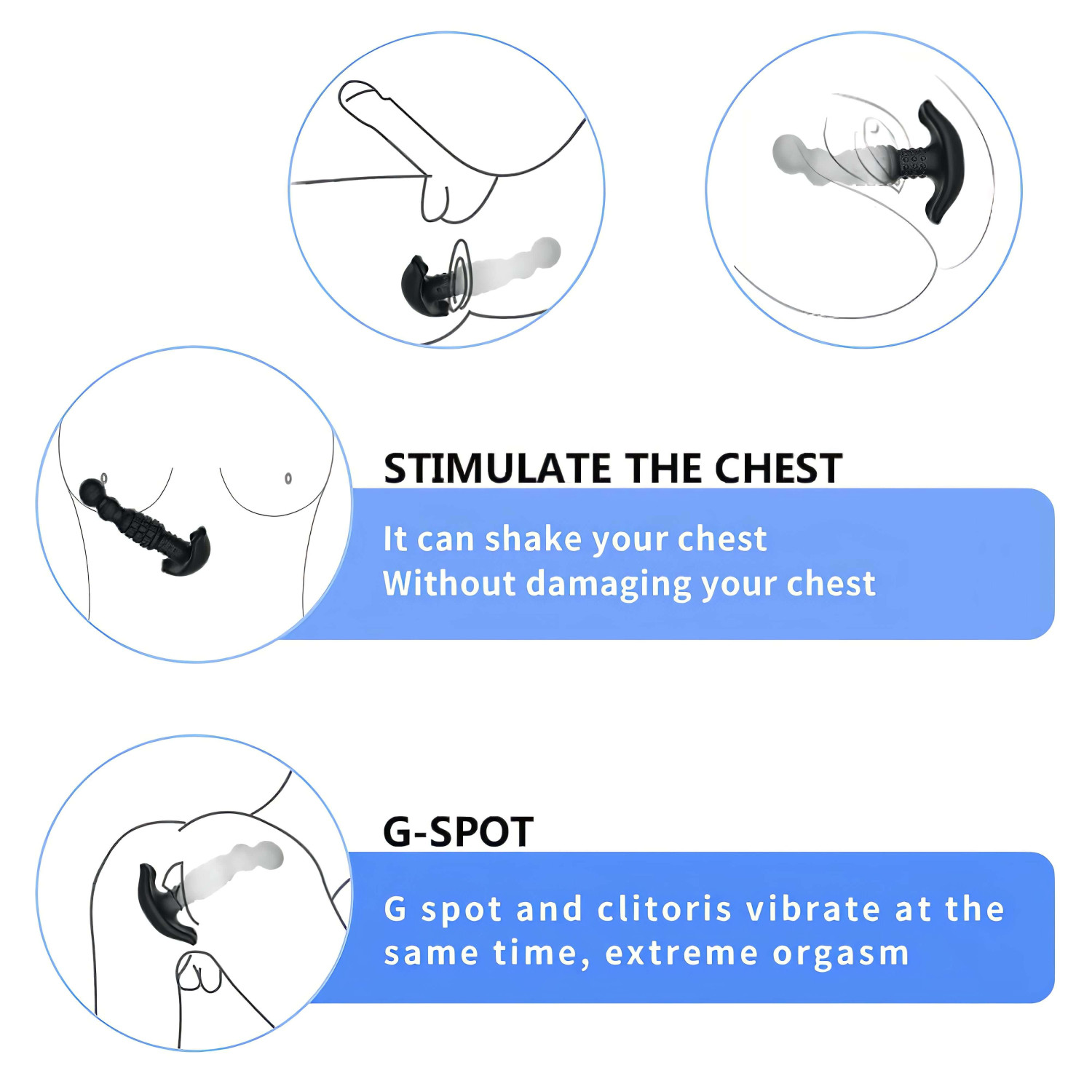 STIMULATE THE CHEST

It can shake your chest
Without damaging your chest

G-SPOT

G spot and clitoris vibrate at the same time, extreme orgasm