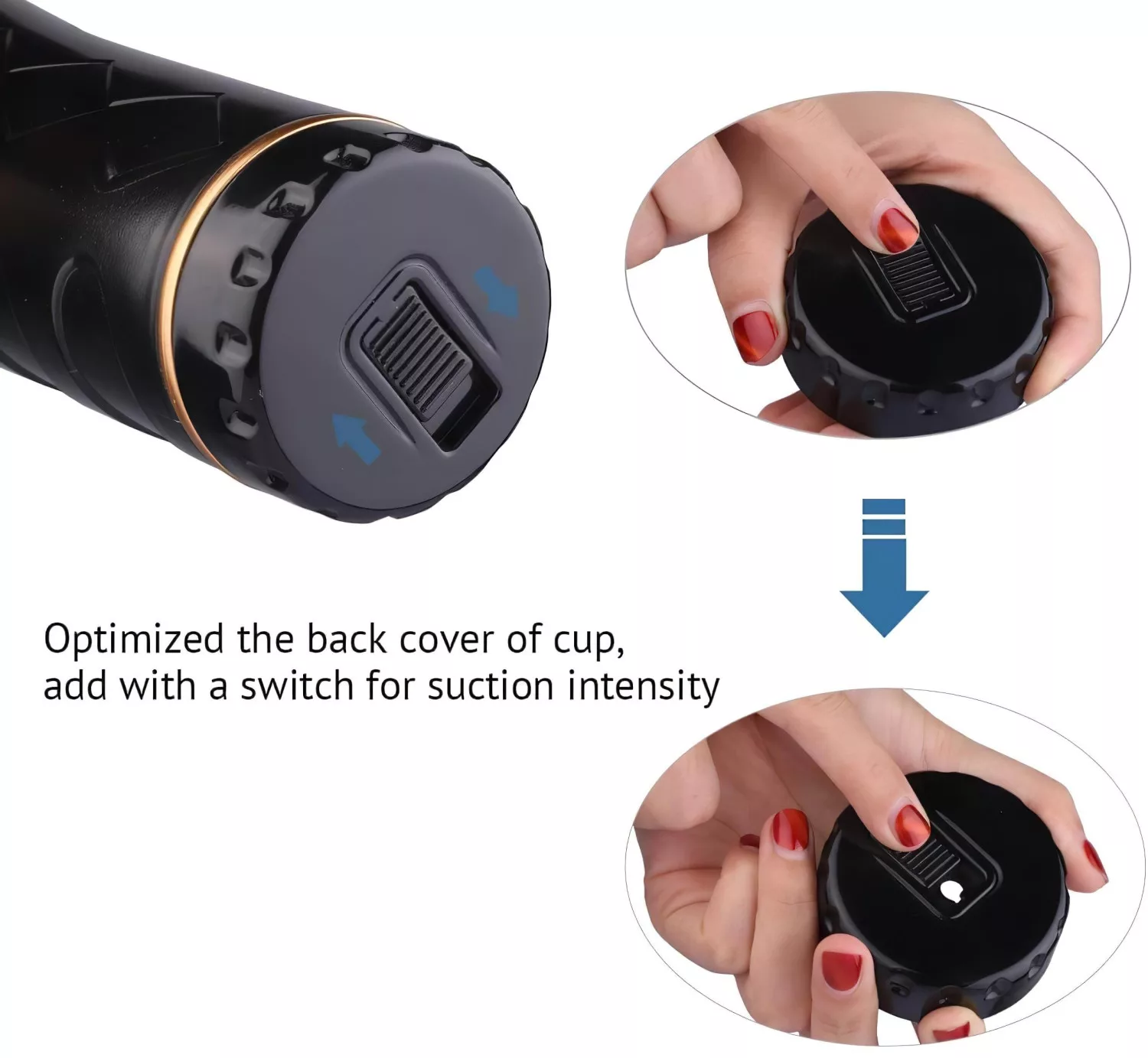 Optimized the back cover of cup,
add with a switch for suction intensity